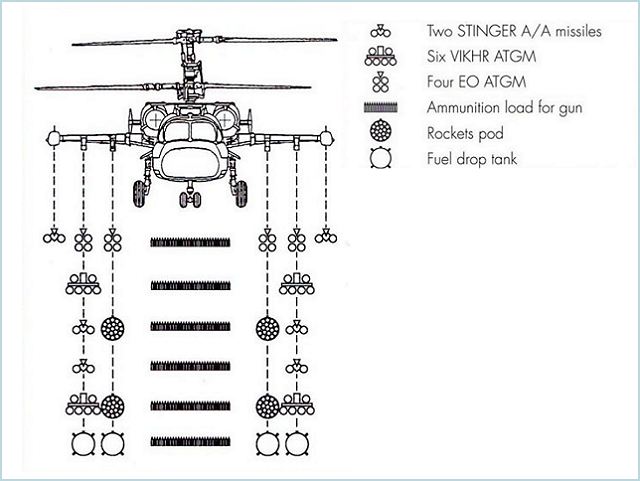 Two STINGER A/A missiles
Six VIKHR ATGM
Four EO ATGM
Ammunition load for gun
Rockets pod
Fuel drop tank